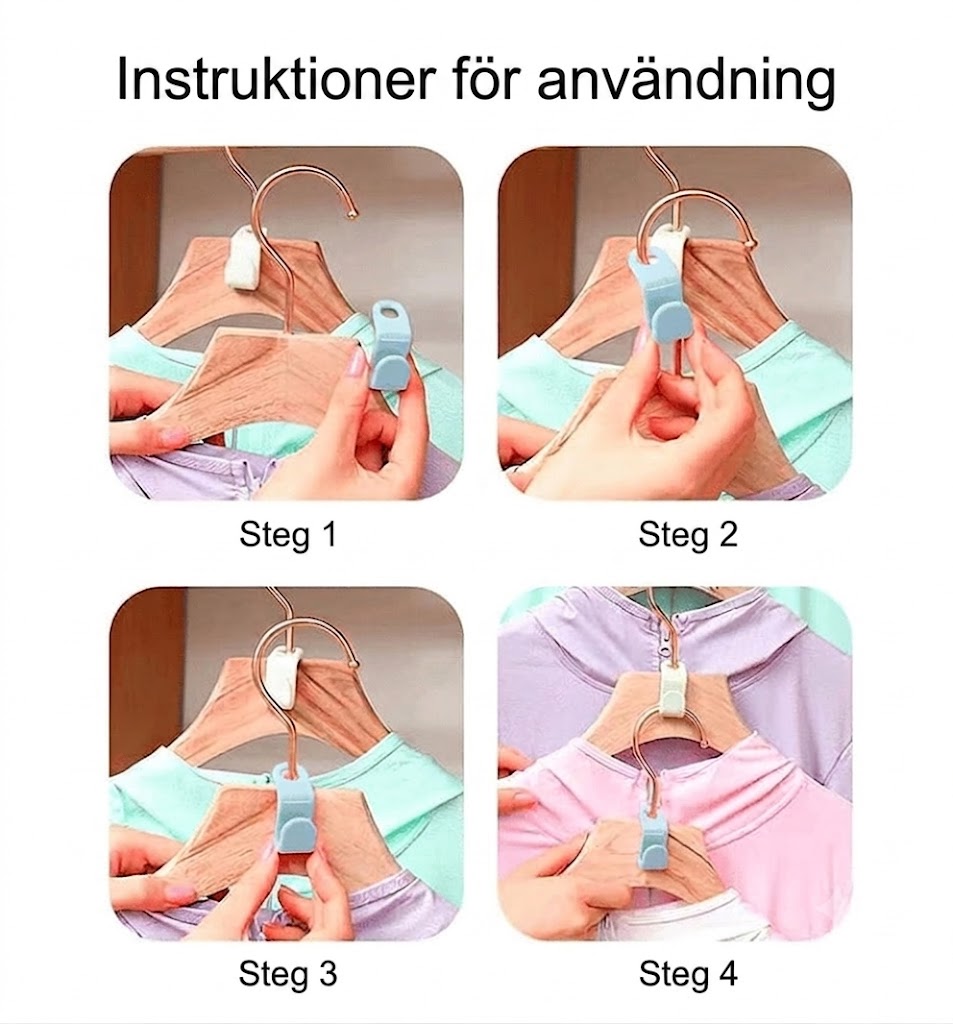 Instruktioner för användning

Steg 1

Steg 2

Steg 3

Steg 4