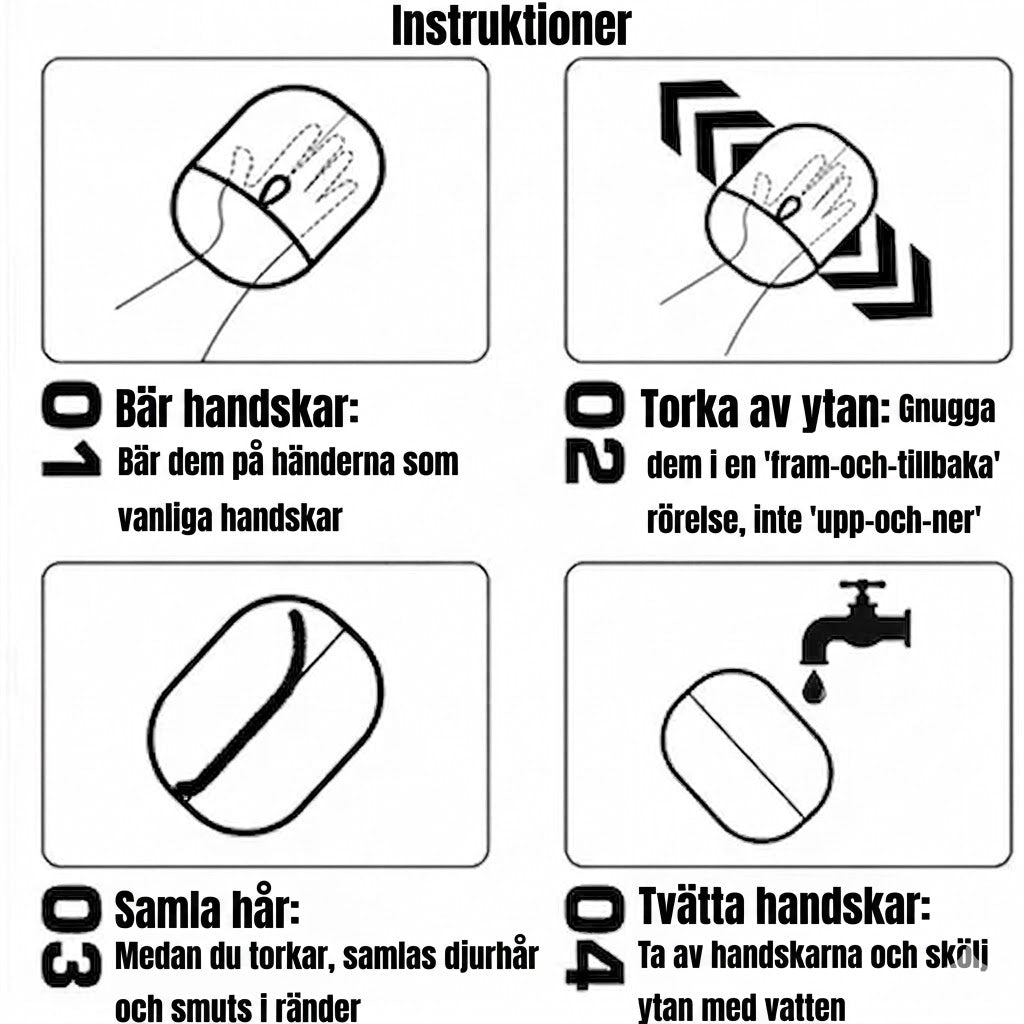 Instruktioner

01 Bär handskar:
Bär dem på händerna som vanliga handskar

02 Torka av ytan: Gnugga dem i en 'fram-och-tillbaka' rörelse, inte 'upp-och-ner'

03 Samla hår:
Medan du torkar, samlas djurhår och smuts i ränder

04 Tvätta handskar:
Ta av handskarna och skölj ytan med vatten