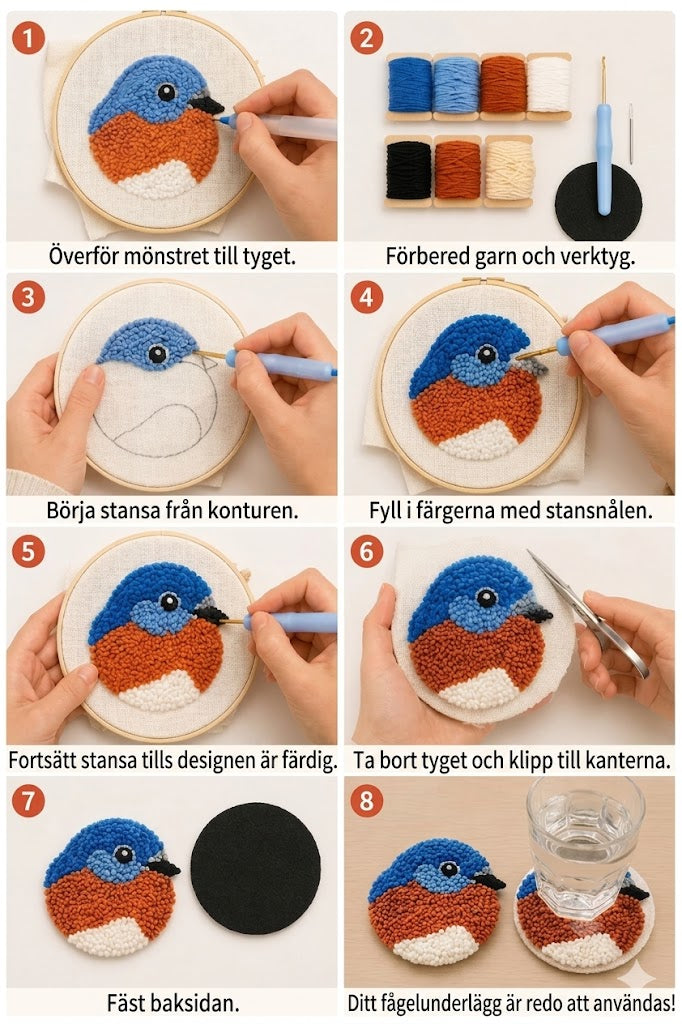 1
Överför mönstret till tyget.

2
Förbered garn och verktyg.

3
Börja stansa från konturen.

4
Fyll i färgerna med stansnålen.

5
Fortsätt stansa tills designen är färdig.

6
Ta bort tyget och klipp till kanterna.

7
Fäst baksidan.

8
Ditt fågelunderlägg är redo att användas!